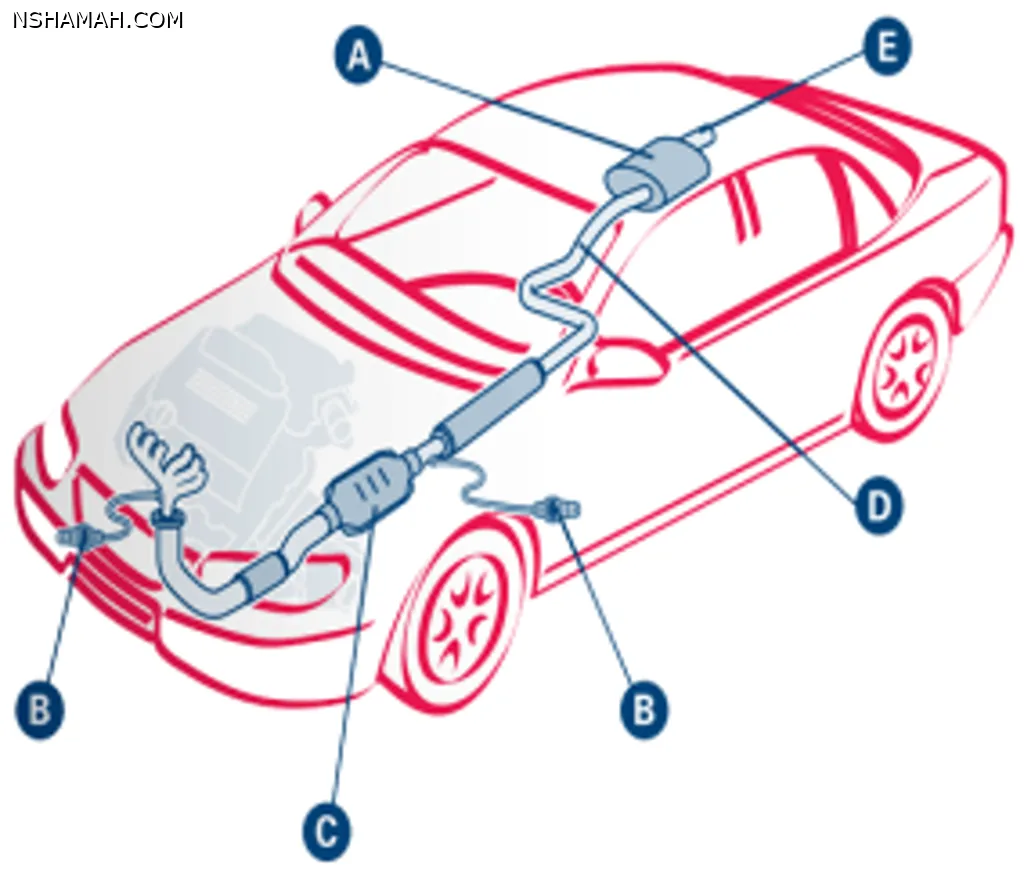 NSHAMAH.COM

A

E

D

B

B

C